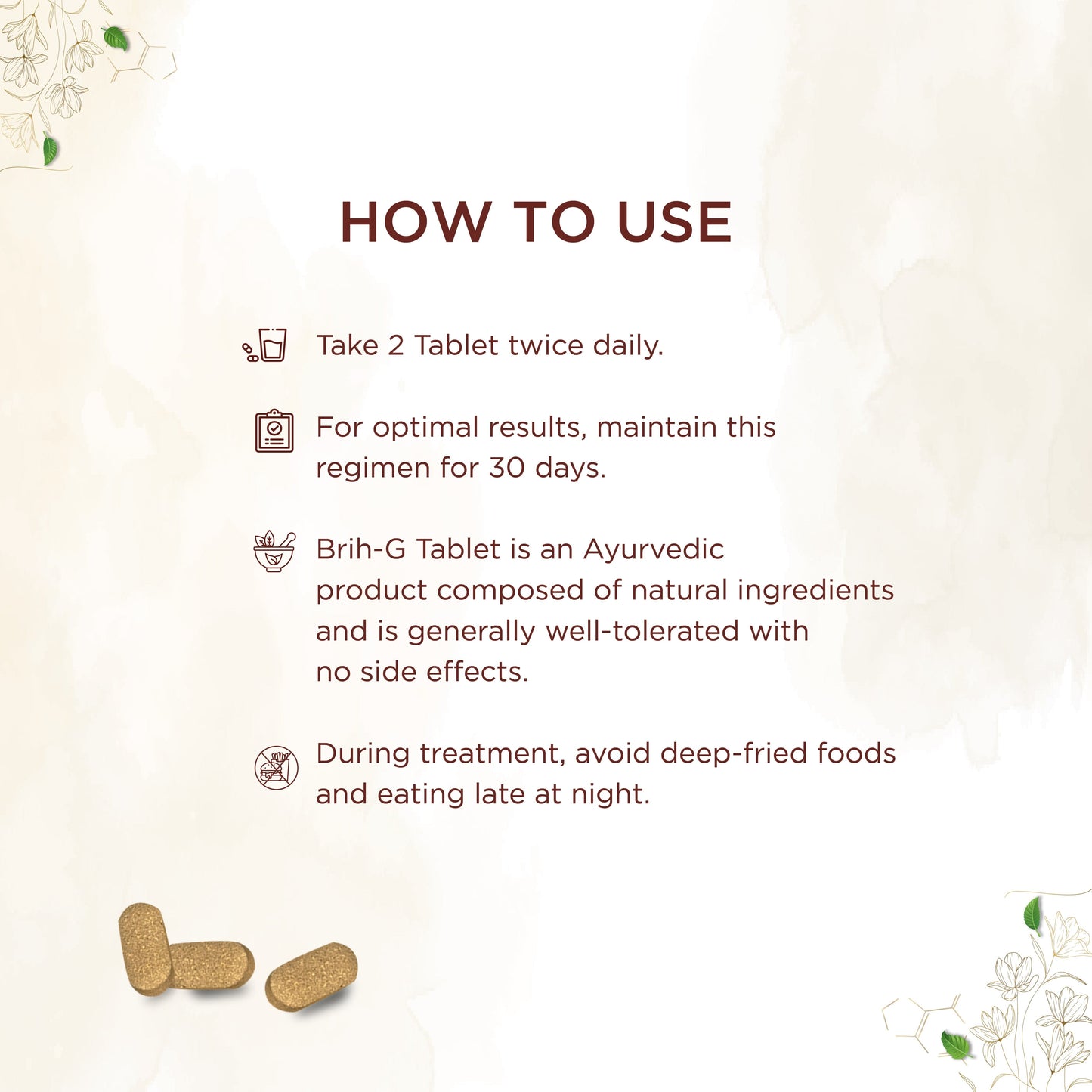 HOW TO USE

Take 2 Tablet twice daily.

For optimal results, maintain this regimen for 30 days.

Brih-G Tablet is an Ayurvedic product composed of natural ingredients and is generally well-tolerated with no side effects.

During treatment, avoid deep-fried foods and eating late at night.