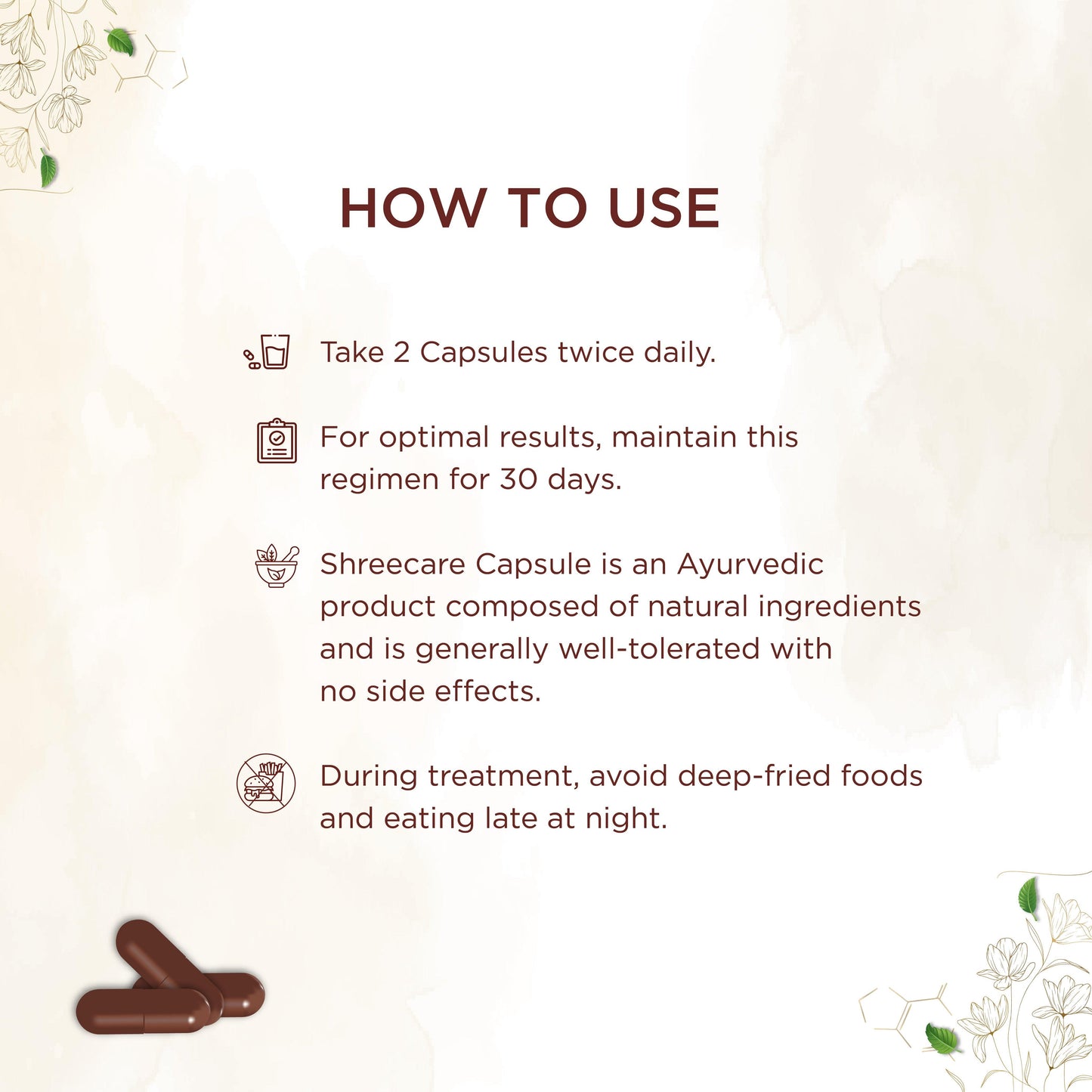 HOW TO USE

Take 2 Capsules twice daily.

For optimal results, maintain this regimen for 30 days.

Shreecare Capsule is an Ayurvedic product composed of natural ingredients and is generally well-tolerated with no side effects.

During treatment, avoid deep-fried foods and eating late at night.