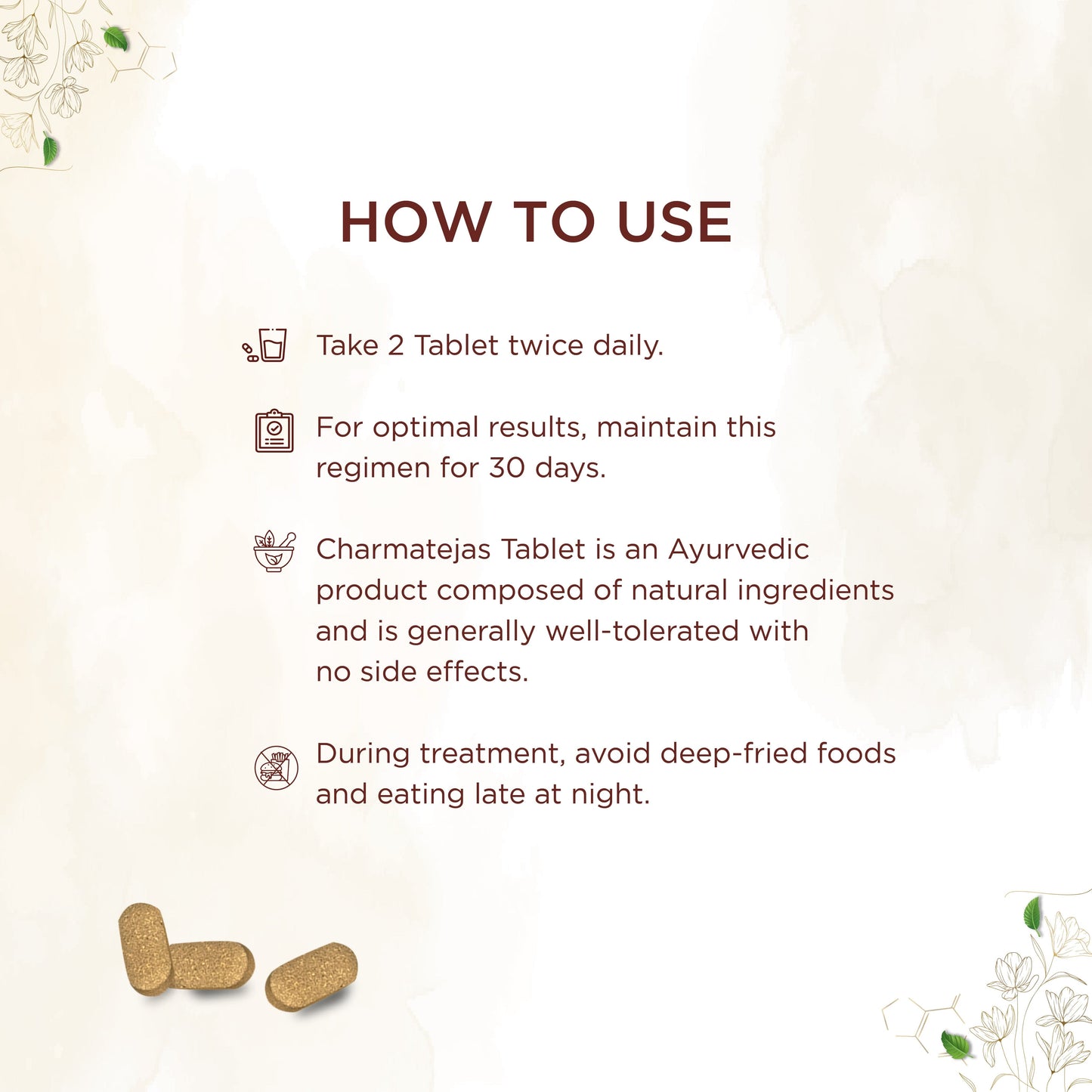 HOW TO USE

Take 2 Tablet twice daily.

For optimal results, maintain this regimen for 30 days.

Charmatejas Tablet is an Ayurvedic product composed of natural ingredients and is generally well-tolerated with no side effects.

During treatment, avoid deep-fried foods and eating late at night.