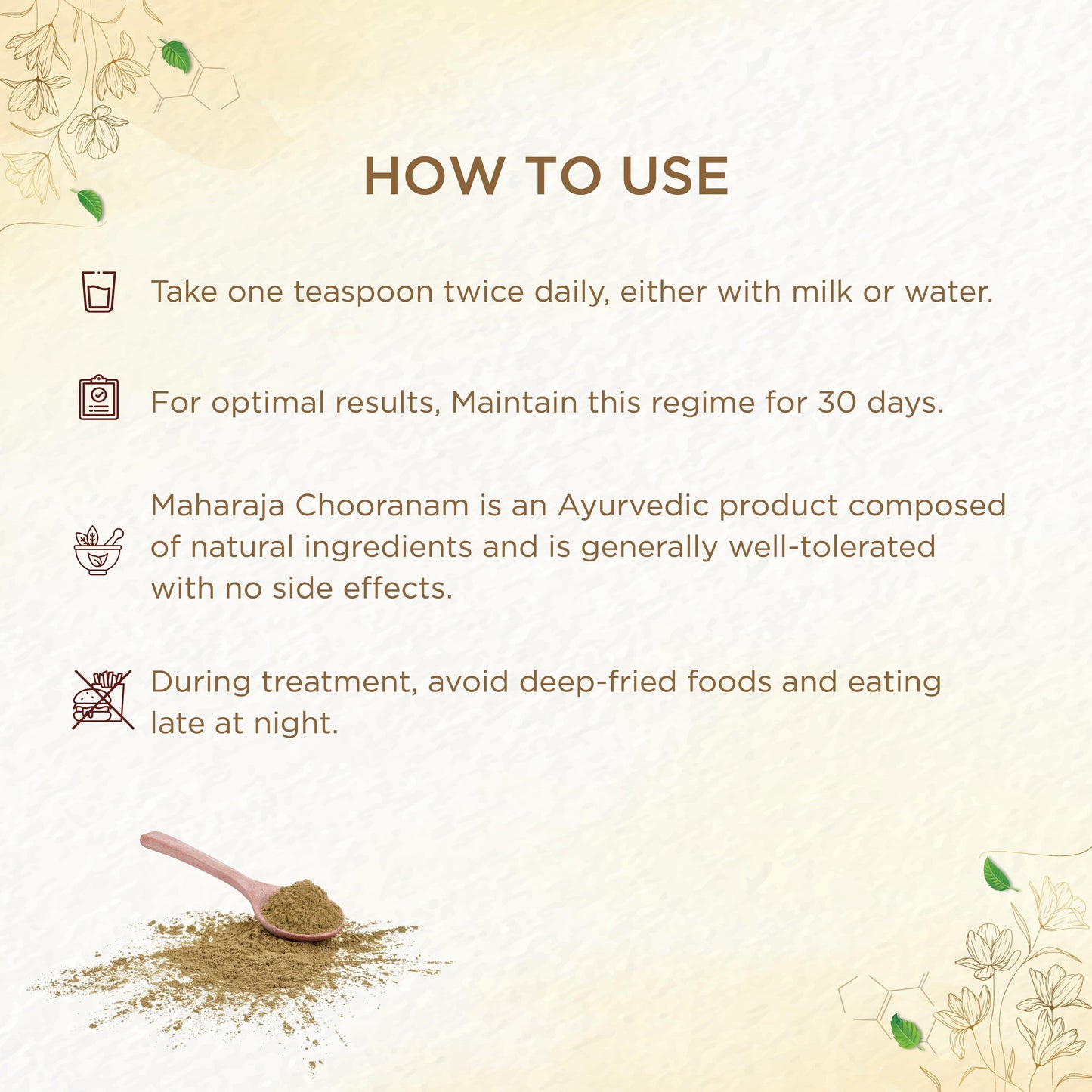 HOW TO USE

Take one teaspoon twice daily, either with milk or water.

For optimal results, Maintain this regime for 30 days.

Maharaja Chooranam is an Ayurvedic product composed of natural ingredients and is generally well-tolerated with no side effects.

During treatment, avoid deep-fried foods and eating late at night.