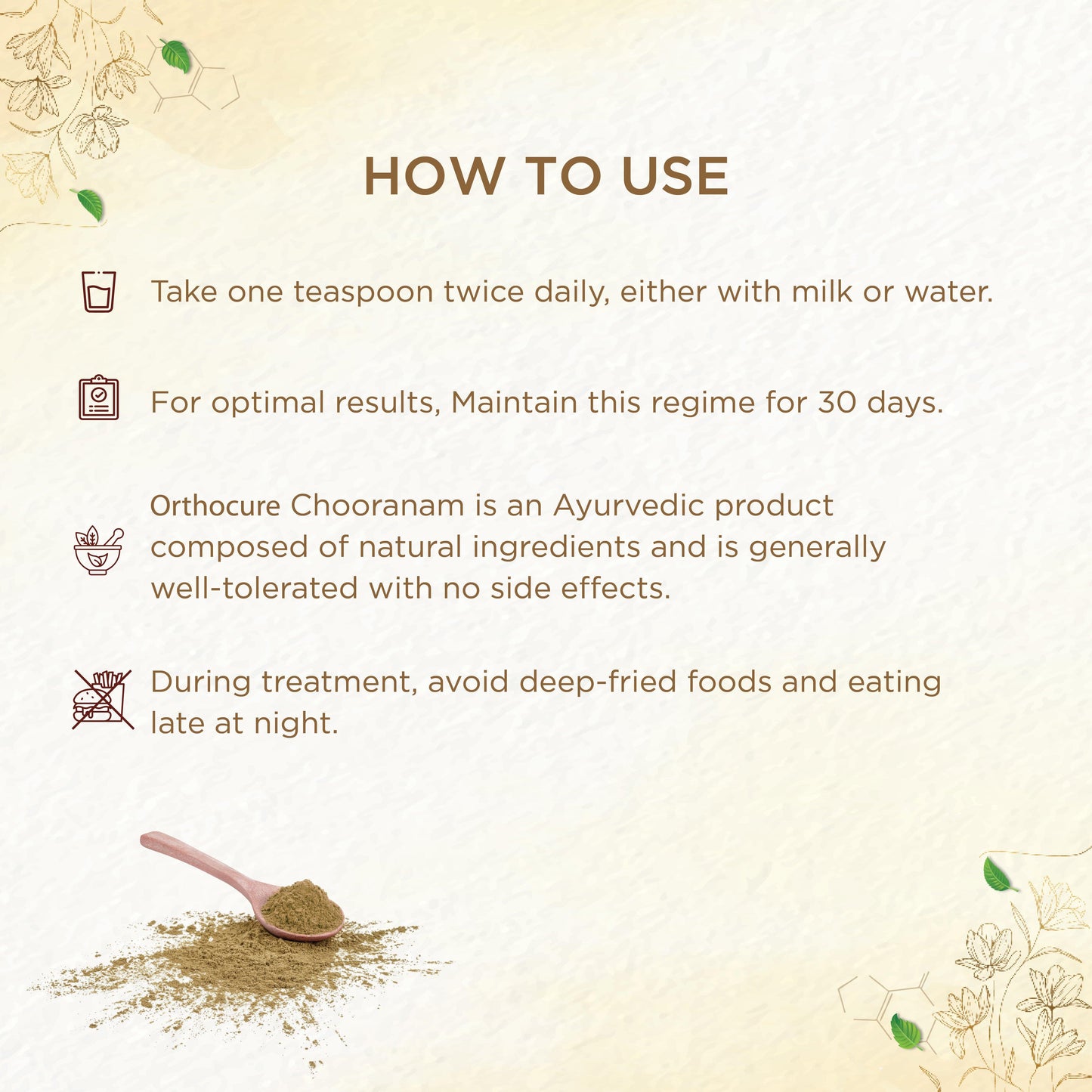 HOW TO USE

Take one teaspoon twice daily, either with milk or water.

For optimal results, Maintain this regime for 30 days.

Orthocure Chooranam is an Ayurvedic product composed of natural ingredients and is generally well-tolerated with no side effects.

During treatment, avoid deep-fried foods and eating late at night.