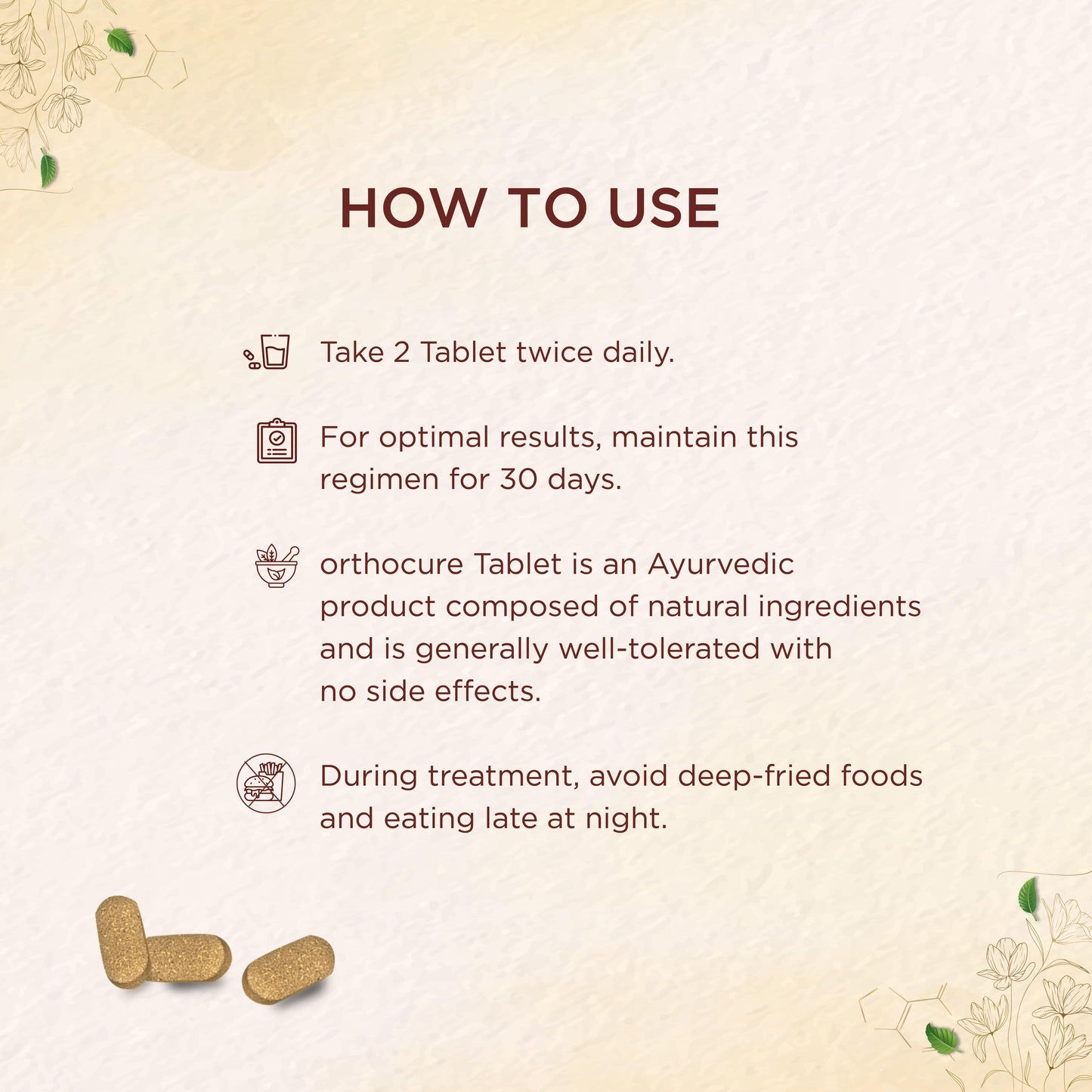 HOW TO USE

Take 2 Tablet twice daily.

For optimal results, maintain this regimen for 30 days.

orthocure Tablet is an Ayurvedic product composed of natural ingredients and is generally well-tolerated with no side effects.

During treatment, avoid deep-fried foods and eating late at night.