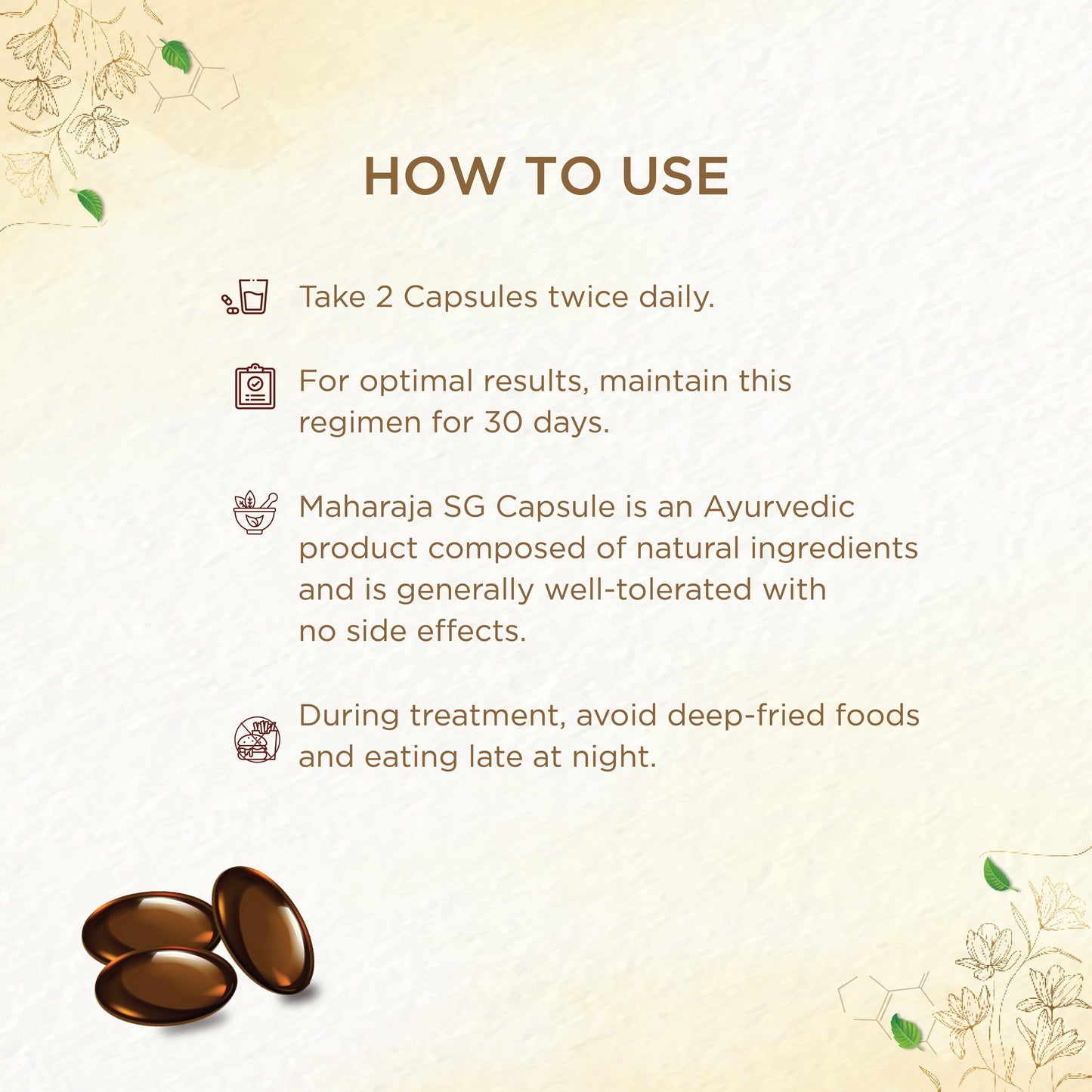 HOW TO USE

Take 2 Capsules twice daily.

For optimal results, maintain this regimen for 30 days.

Maharaja SG Capsule is an Ayurvedic product composed of natural ingredients and is generally well-tolerated with no side effects.

During treatment, avoid deep-fried foods and eating late at night.