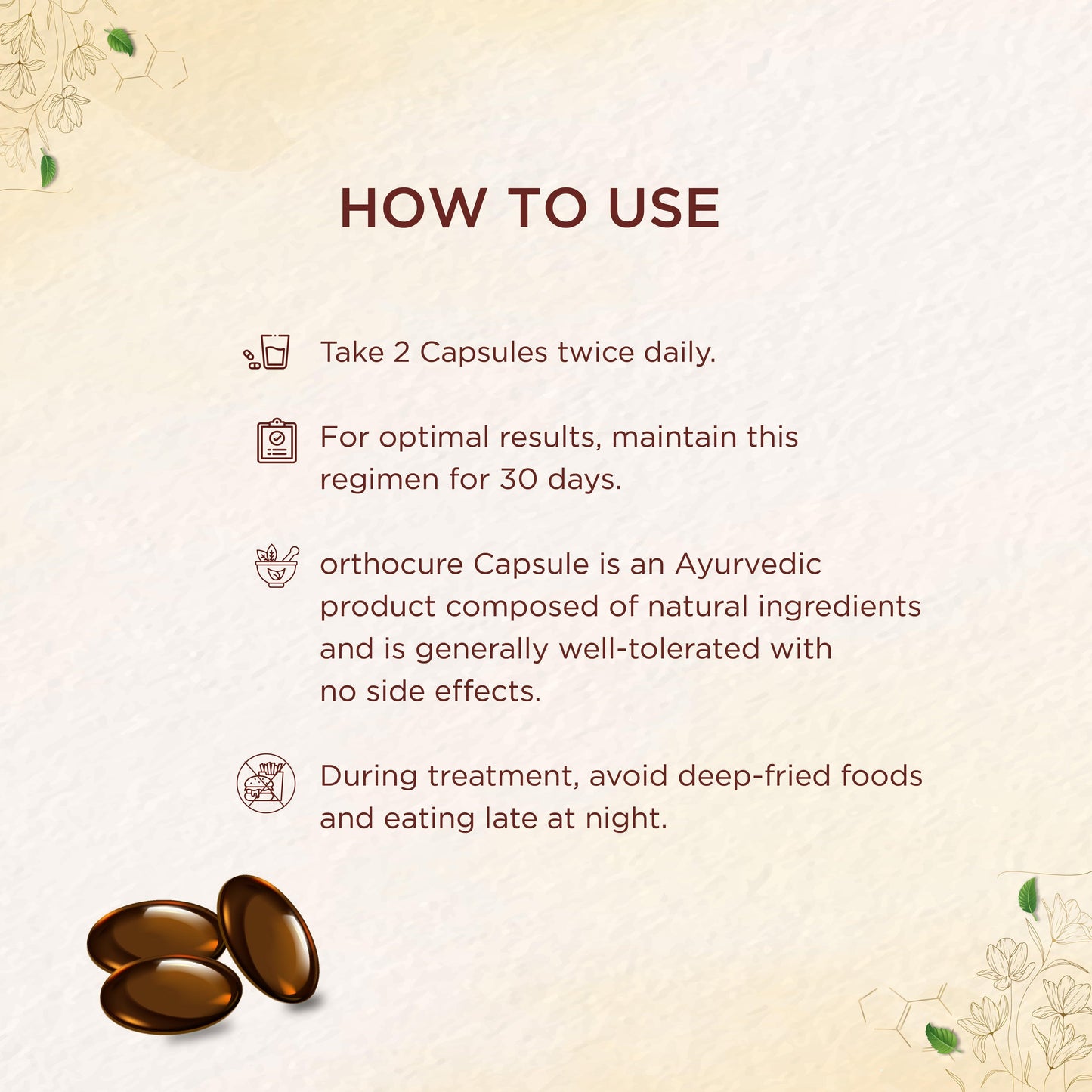 HOW TO USE

Take 2 Capsules twice daily.

For optimal results, maintain this regimen for 30 days.

orthocure Capsule is an Ayurvedic product composed of natural ingredients and is generally well-tolerated with no side effects.

During treatment, avoid deep-fried foods and eating late at night.