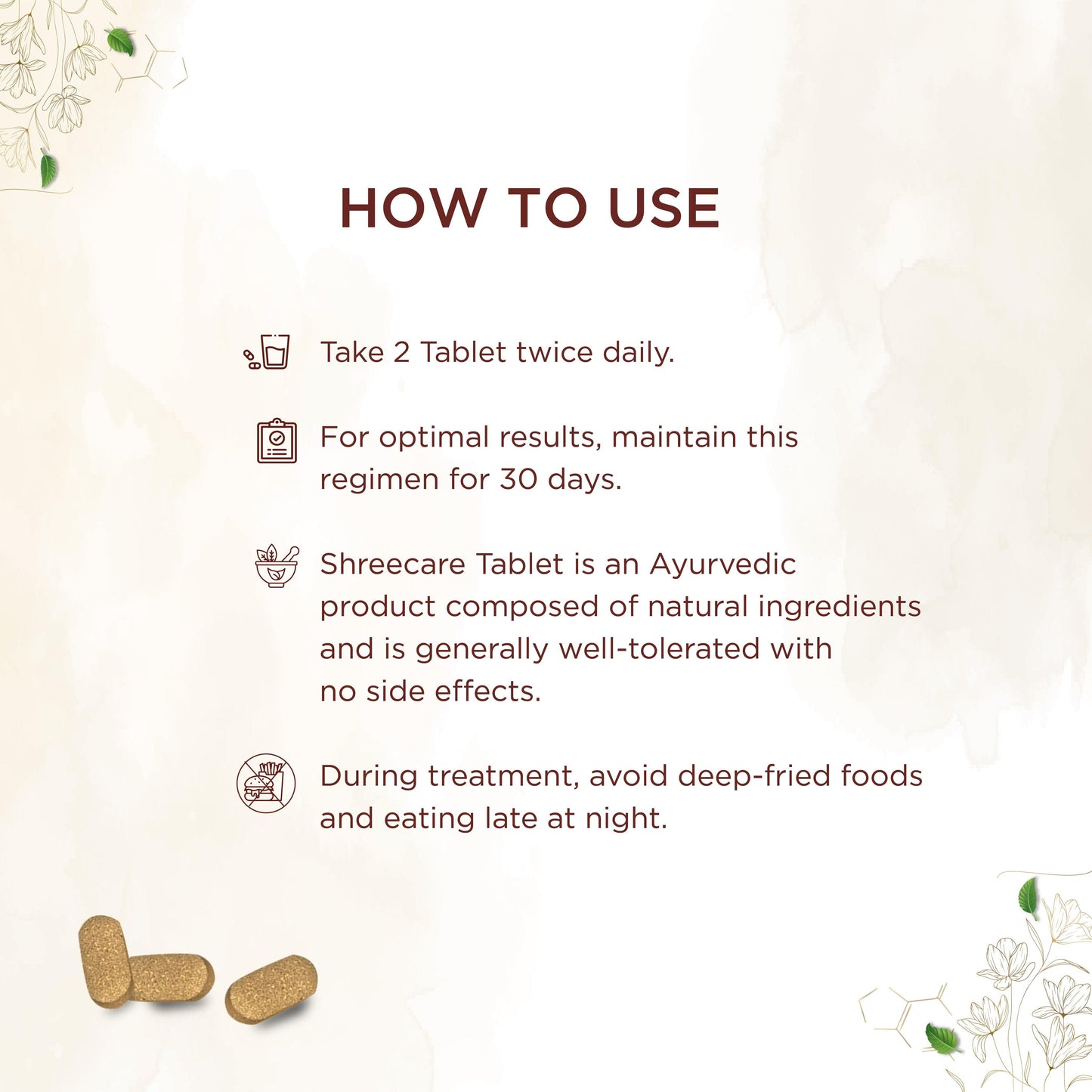 HOW TO USE

Take 2 Tablet twice daily.

For optimal results, maintain this regimen for 30 days.

Shreecare Tablet is an Ayurvedic product composed of natural ingredients and is generally well-tolerated with no side effects.

During treatment, avoid deep-fried foods and eating late at night.