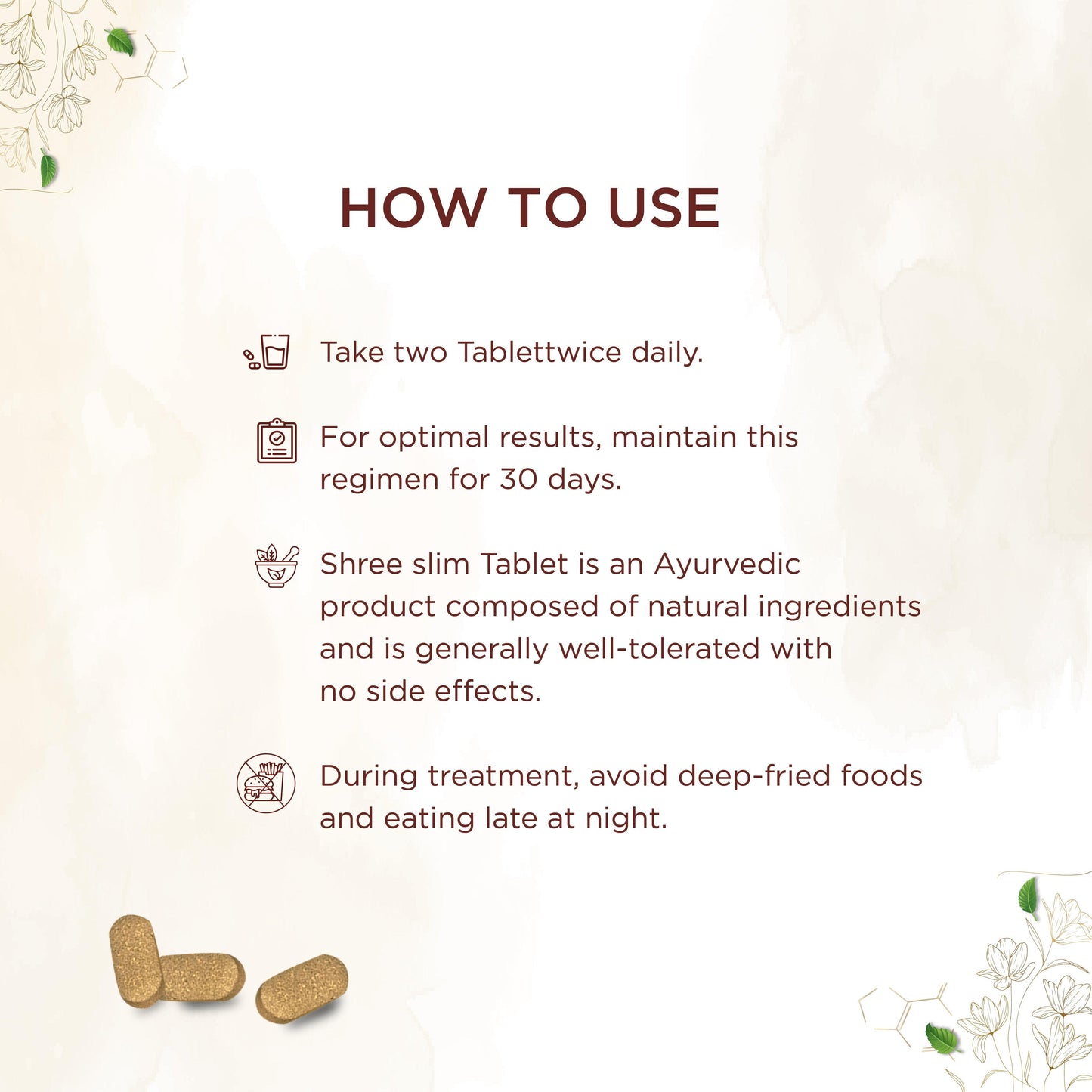 HOW TO USE

Take two Tablettwice daily.

For optimal results, maintain this regimen for 30 days.

Shree slim Tablet is an Ayurvedic product composed of natural ingredients and is generally well-tolerated with no side effects.

During treatment, avoid deep-fried foods and eating late at night.