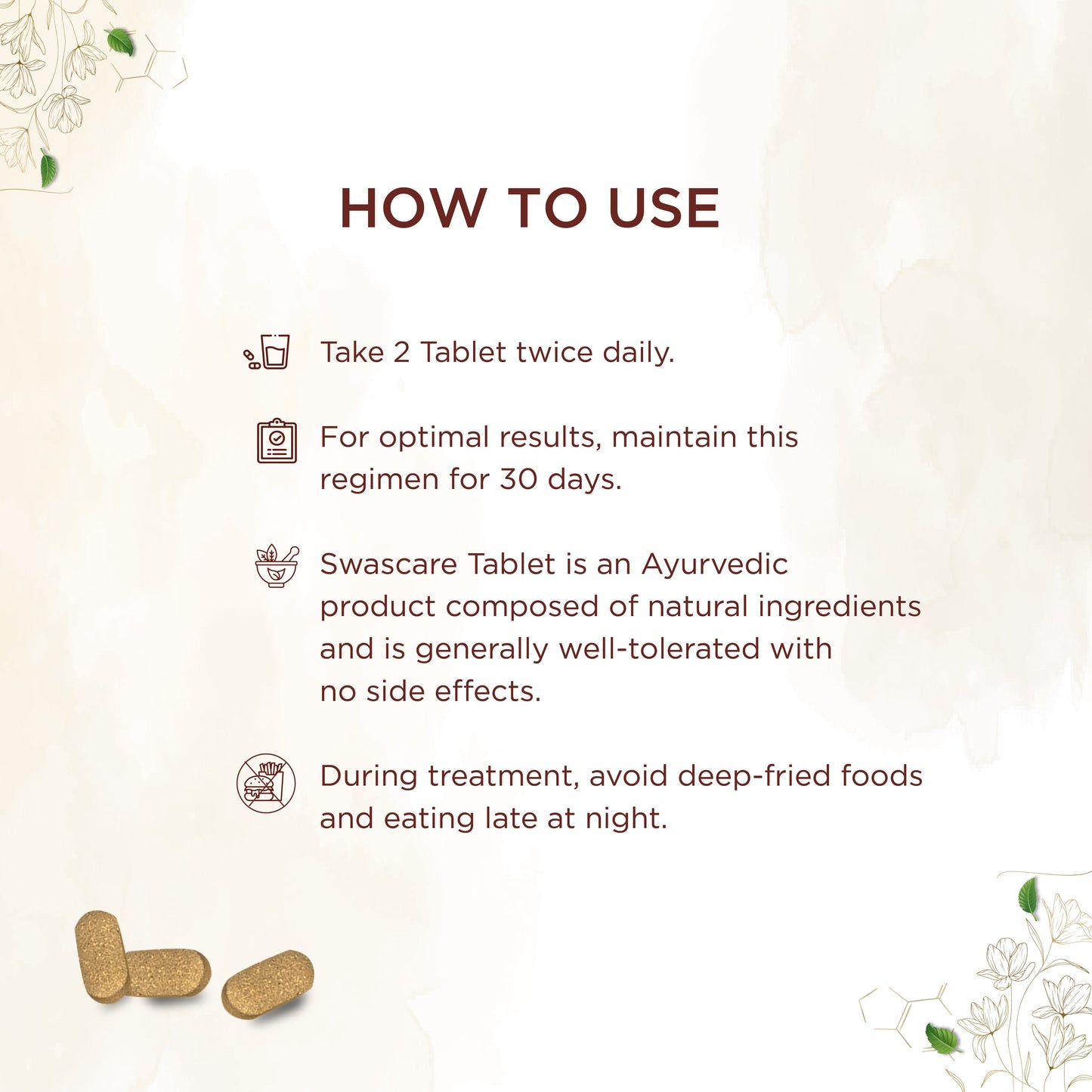 HOW TO USE

Take 2 Tablet twice daily.

For optimal results, maintain this regimen for 30 days.

Swascare Tablet is an Ayurvedic product composed of natural ingredients and is generally well-tolerated with no side effects.

During treatment, avoid deep-fried foods and eating late at night.