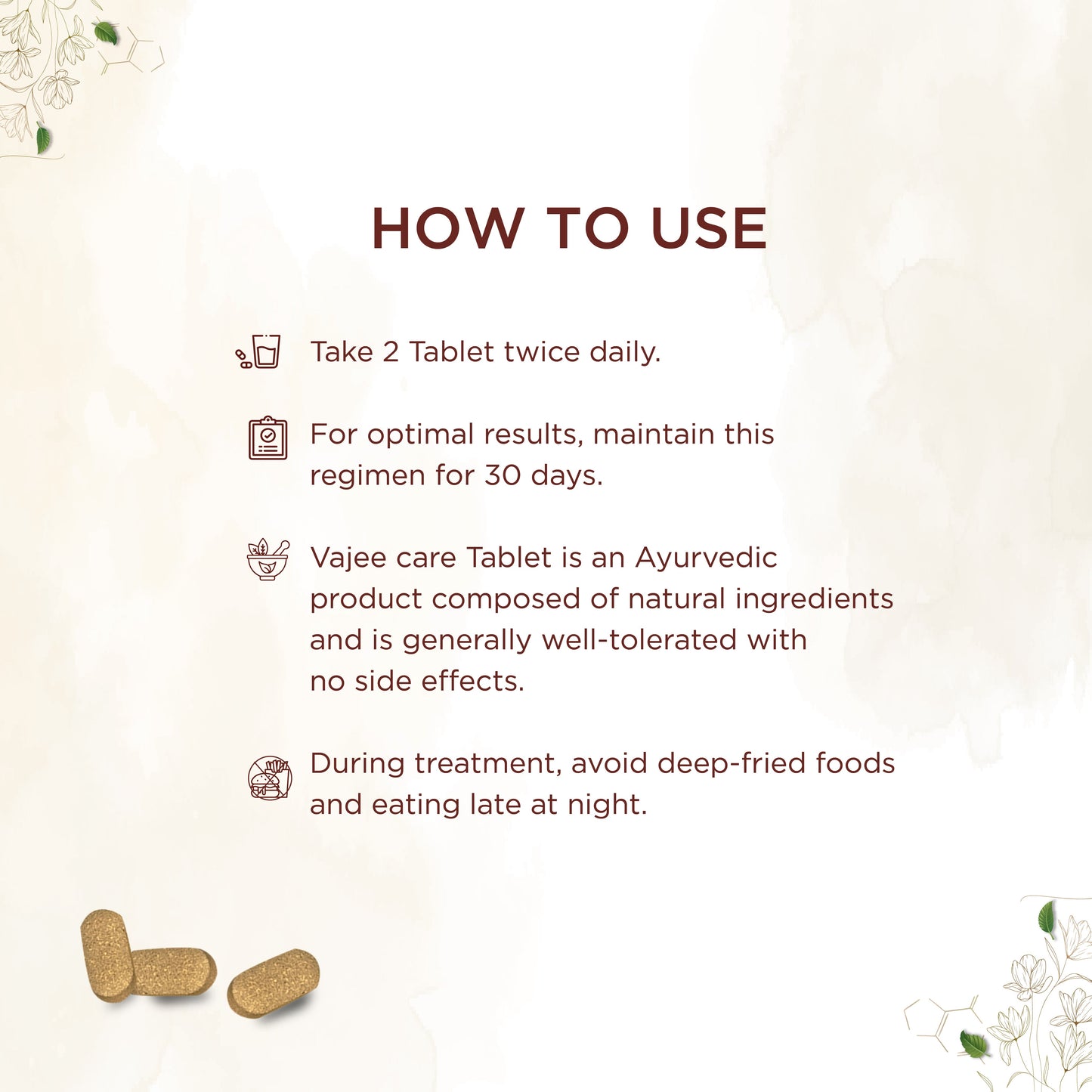 HOW TO USE

Take 2 Tablet twice daily.

For optimal results, maintain this regimen for 30 days.

Vajee care Tablet is an Ayurvedic product composed of natural ingredients and is generally well-tolerated with no side effects.

During treatment, avoid deep-fried foods and eating late at night.